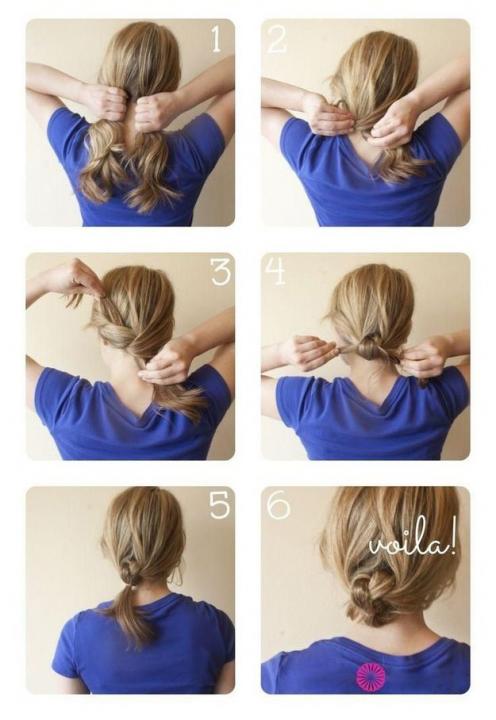 1
2
3
4
5
6
voila!